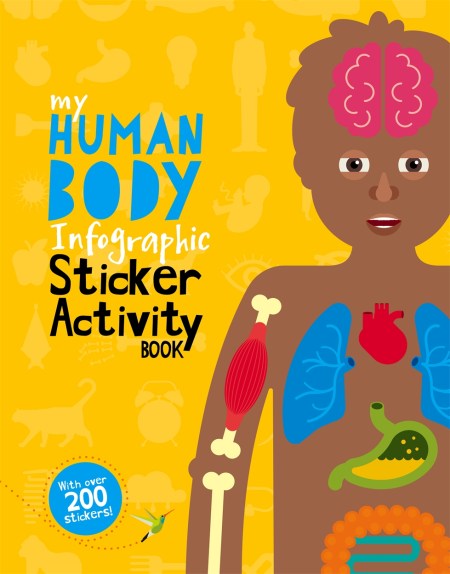 my
HUMAN
BODY
Infographic
Sticker
Activity
BOOK

With over
200
stickers!